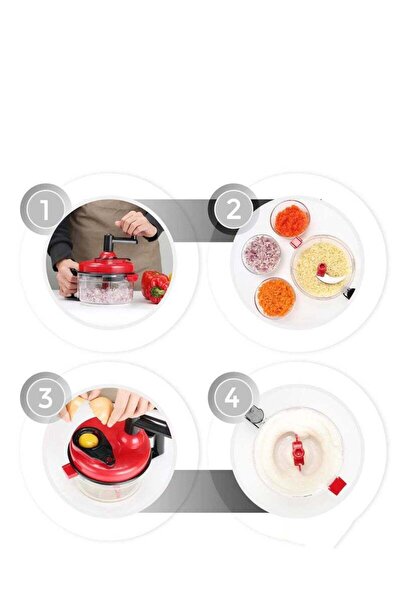 1
2
3
4