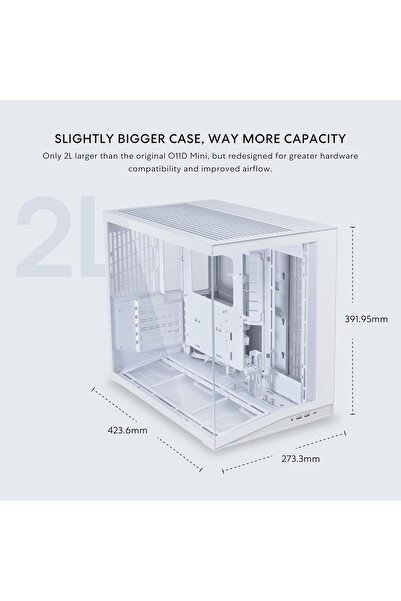 SLIGHTLY BIGGER CASE, WAY MORE CAPACITY

Only 2L larger than the original O11D Mini, but redesigned for greater hardware compatibility and improved airflow.

2L

391.95mm

423.6mm

273.3mm