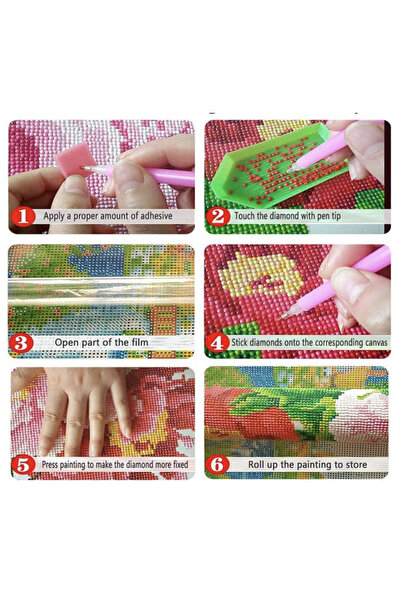 1 Apply a proper amount of adhesive

2 Touch the diamond with pen tip

3 Open part of the film

4 Stick diamonds onto the corresponding canvas

5 Press painting to make the diamond more fixed

6 Roll up the painting to store