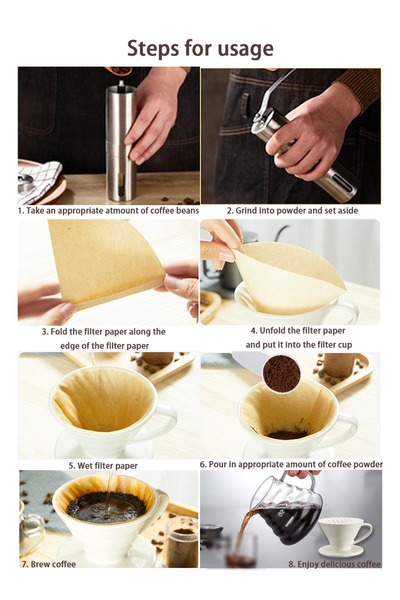 Steps for usage

1. Take an appropriate atmount of coffee beans

2. Grind into powder and set aside

3. Fold the filter paper along the edge of the filter paper

4. Unfold the filter paper and put it into the filter cup

5. Wet filter paper

6. Pour in appropriate amount of coffee powder

7. Brew coffee

8. Enjoy delicious coffee