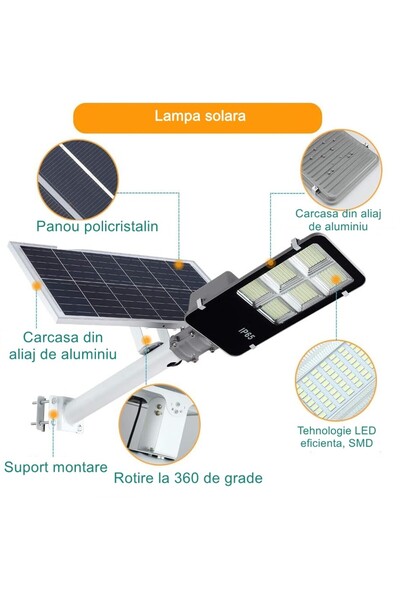 Lampa solara

Panou policristalin

Carcasa din aliaj de aluminiu

IP65

Carcasa din aliaj de aluminiu

Tehnologie LED eficienta, SMD

Suport montare

Rotire la 360 de grade