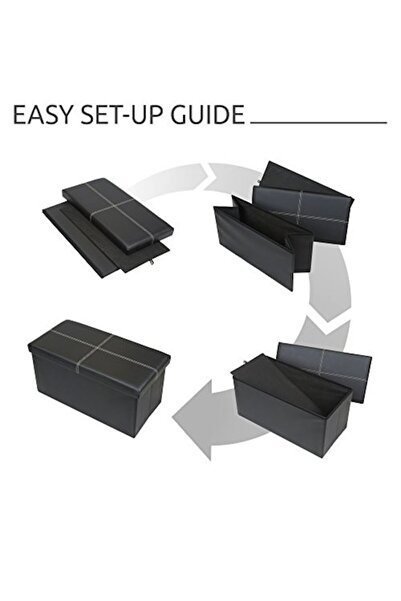 EASY SET-UP GUIDE