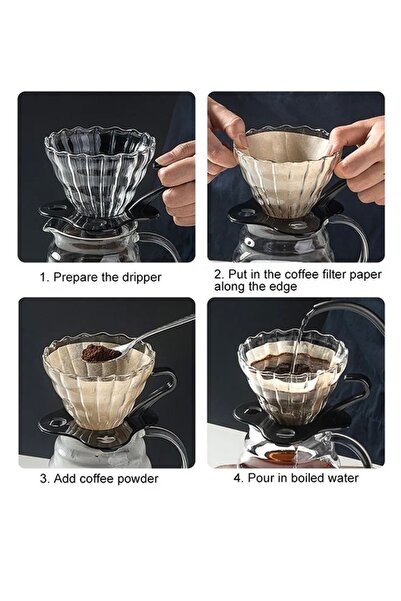 1. Prepare the dripper

2. Put in the coffee filter paper along the edge

3. Add coffee powder

4. Pour in boiled water