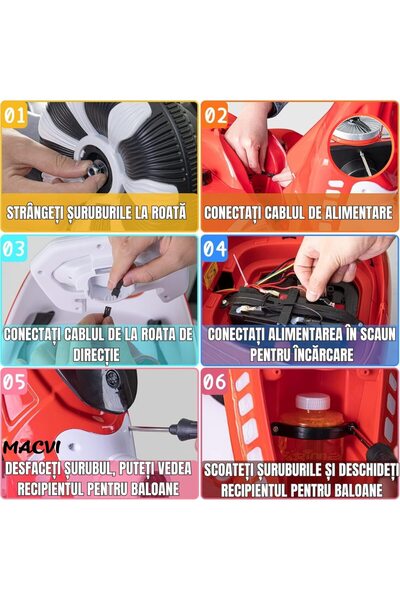 01
STRÂNGEȚI ȘURUBURILE LA ROATĂ

02
CONECTAȚI CABLUL DE ALIMENTARE

03
CONECTAȚI CABLUL DE LA ROATA DE DIRECȚIE

04
CONECTAȚI ALIMENTAREA ÎN SCAUN PENTRU ÎNCĂRCARE

05
MACVI
DESFACEȚI ȘURUBUL, PUTEȚI VEDEA RECIPIENTUL PENTRU BALOANE

06
SCOATEȚI ȘURUBURILE ȘI DESCHIDEȚI RECIPIENTUL PENTRU BALOANE