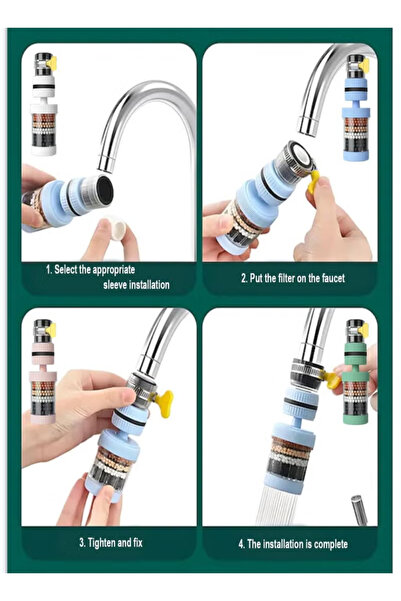 1. Select the appropriate sleeve installation

2. Put the filter on the faucet

3. Tighten and fix

4. The installation is complete