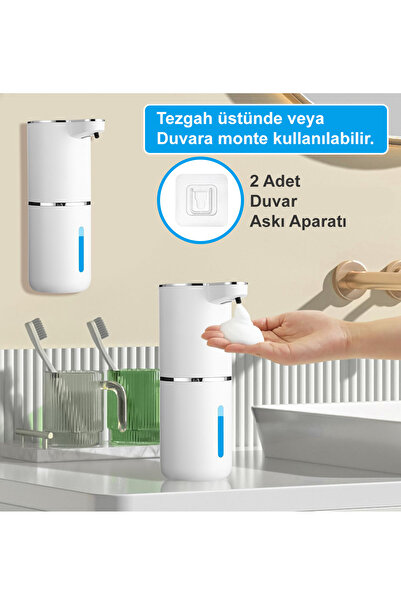 Tezgah üstünde veya Duvara monte kullanılabilir.

2 Adet Duvar Askı Aparatı