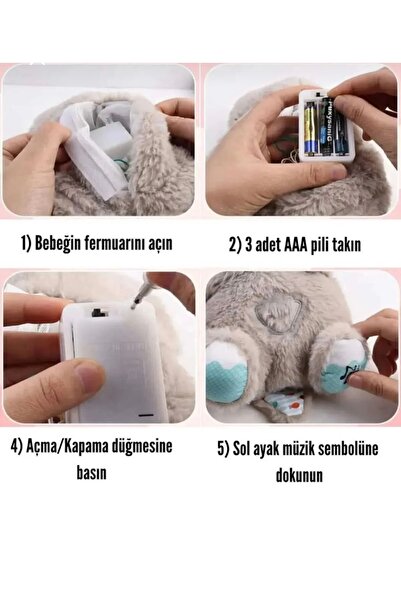 1) Bebeğin fermuarını açın

2) 3 adet AAA pili takın

4) Açma/Kapama düğmesine basın

5) Sol ayak müzik sembolüne dokunun