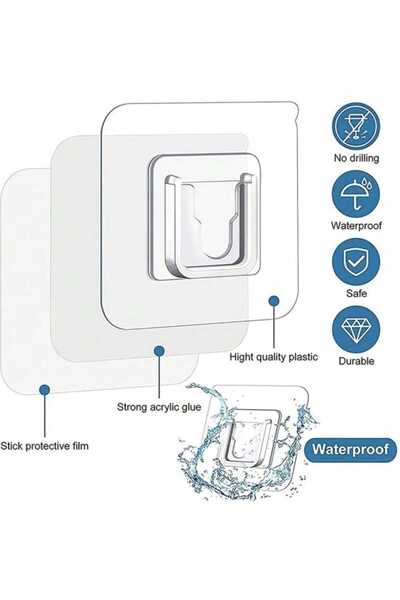 No drilling

Waterproof

Safe

Durable

Hight quality plastic

Strong acrylic glue

Stick protective film

Waterproof