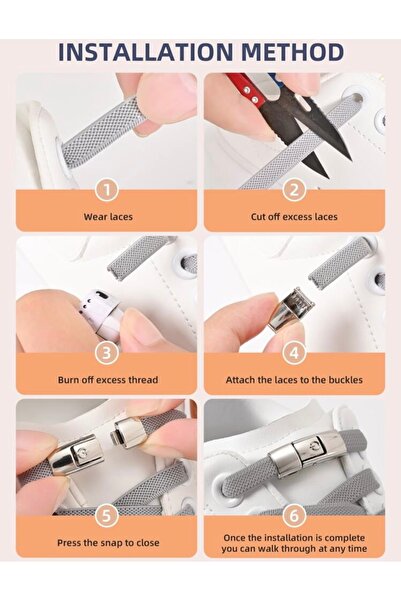 INSTALLATION METHOD

1
Wear laces

2
Cut off excess laces

3
Burn off excess thread

4
Attach the laces to the buckles

5
Press the snap to close

6
Once the installation is complete you can walk through at any time