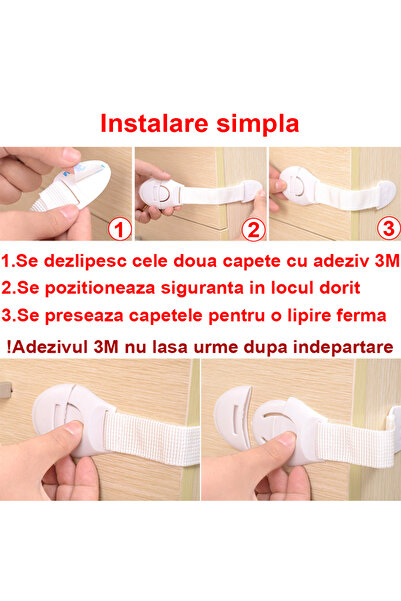 Instalare simpla

1

2

3

1.Se dezlipesc cele doua capete cu adeziv 3M
2.Se pozitioneaza siguranta in locul dorit
3.Se preseaza capetele pentru o lipire ferma

!Adezivul 3M nu lasa urme dupa indepartare