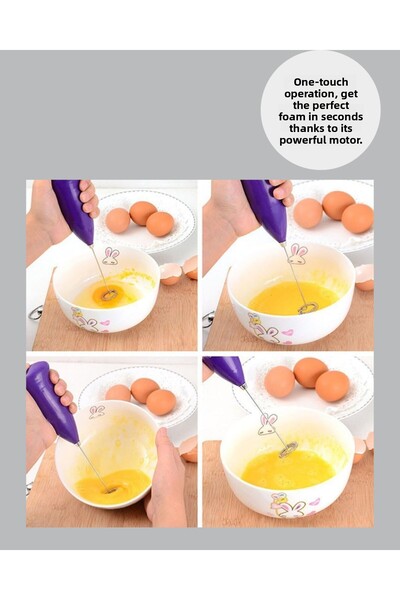 One-touch operation, get the perfect foam in seconds thanks to its powerful motor.