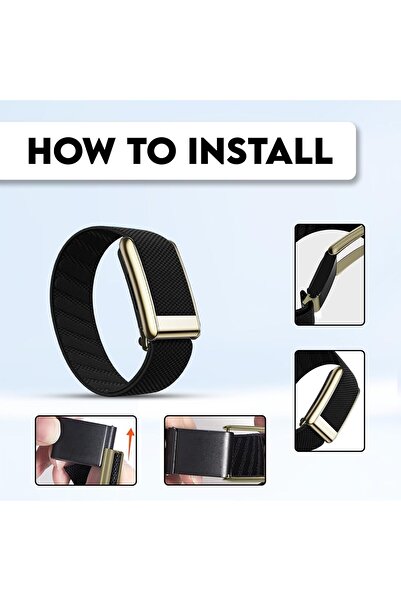 HOW TO INSTALL