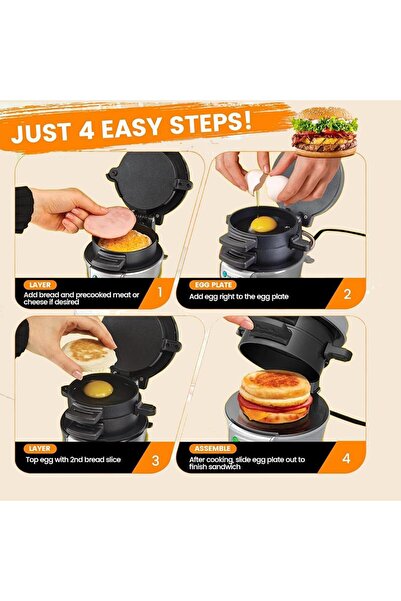 JUST 4 EASY STEPS!

LAYER
Add bread and precooked meat or cheese if desired
1

EGG PLATE
Add egg right to the egg plate
2

LAYER
Top egg with 2nd bread slice
3

ASSEMBLE
After cooking, slide egg plate out to finish sandwich
4