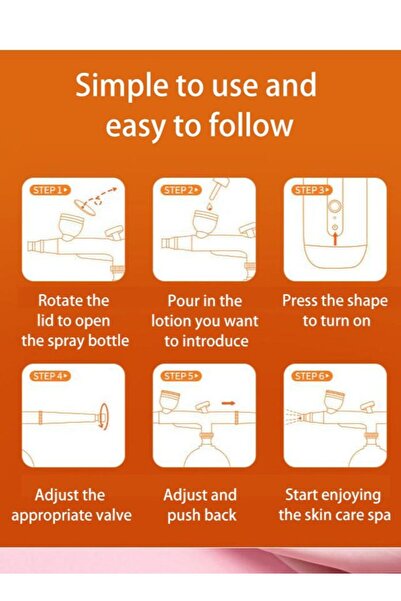 Simple to use and easy to follow

STEP 1

Rotate the lid to open the spray bottle

STEP 2

Pour in the lotion you want to introduce

STEP 3

Press the shape to turn on

STEP 4

Adjust the appropriate valve

STEP 5

Adjust and push back

STEP 6

Start enjoying the skin care spa