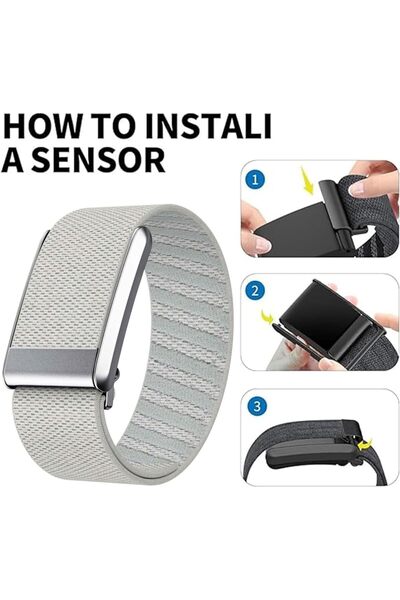 HOW TO INSTALI
A SENSOR

1

2

3