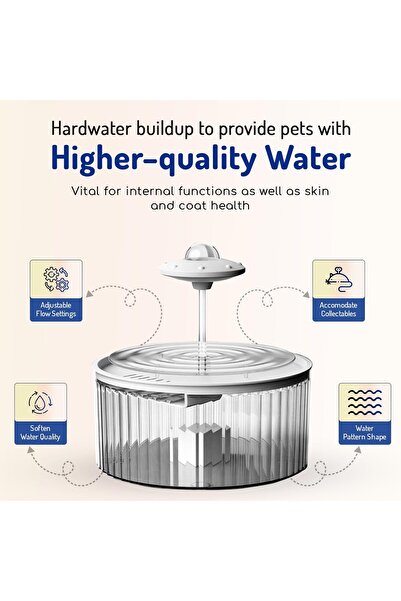 Hardwater buildup to provide pets with
Higher-quality Water
Vital for internal functions as well as skin and coat health

Adjustable Flow Settings

Accomodate Collectables

Soften Water Quality

Water Pattern Shape