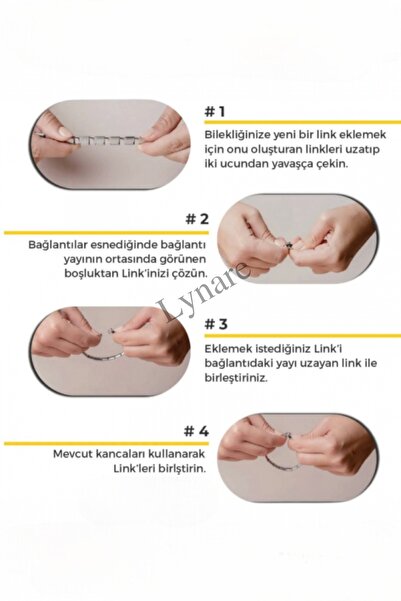 # 1

Bilekliğinize yeni bir link eklemek için onu oluşturan linkleri uzatıp iki ucundan yavaşça çekin.

# 2

Bağlantılar esnediğinde bağlantı yayının ortasında görünen boşluktan Link'inizi çözün.

Lynare

# 3

Eklemek istediğiniz Link'i bağlantıdaki yayı uzayan link ile birleştiriniz.

# 4

Mevcut kancaları kullanarak Link'leri birlştirin.