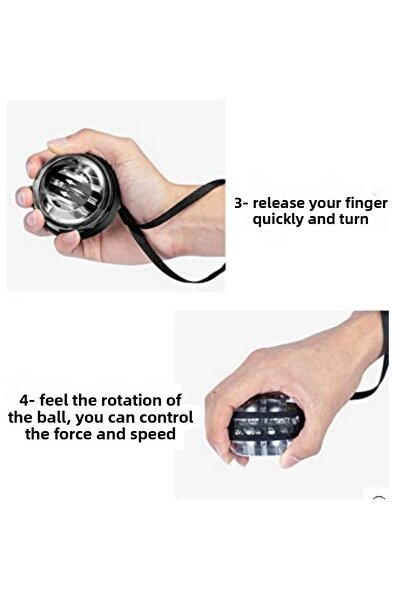 3- release your finger quickly and turn

4- feel the rotation of the ball, you can control the force and speed