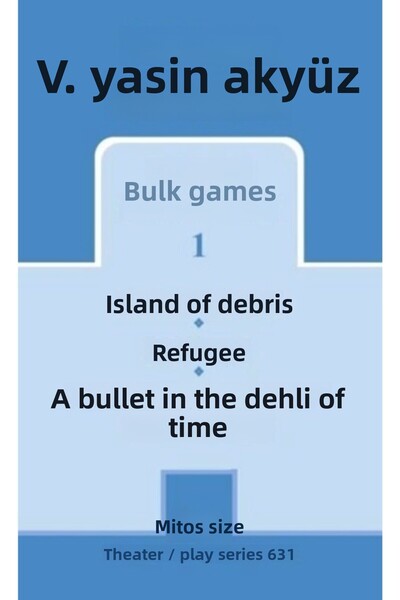 V. yasin akyüz

Bulk games

1

Island of debris

Refugee

A bullet in the dehli of time

Mitos size

Theater / play series 631