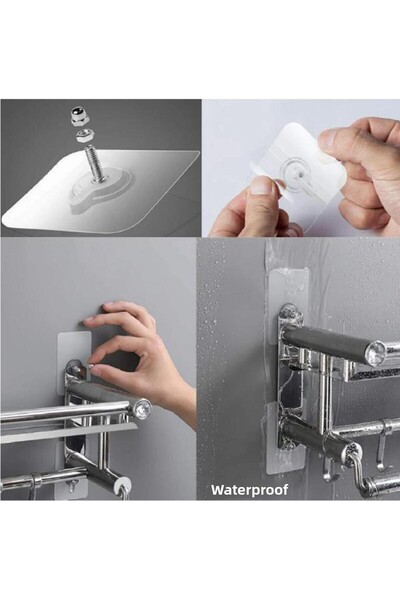 Waterproof