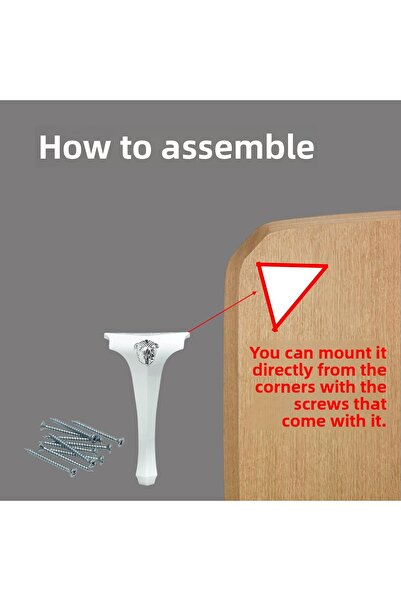 How to assemble

You can mount it directly from the corners with the screws that come with it.