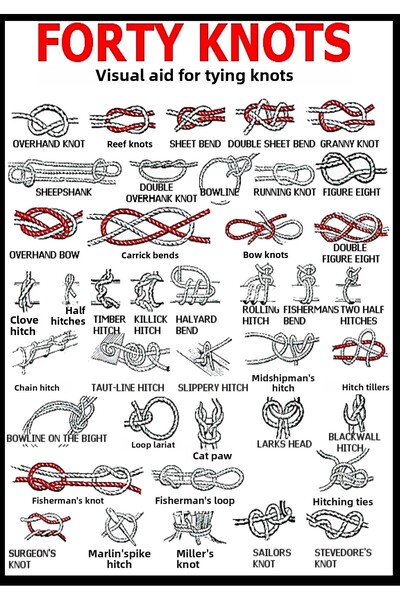 FORTY KNOTS

Visual aid for tying knots

OVERHAND KNOT
Reef knots
SHEET BEND
DOUBLE SHEET BEND
GRANNY KNOT

SHEEPSHANK
DOUBLE OVERHANK KNOT
BOWLINE
RUNNING KNOT
FIGURE EIGHT

OVERHAND BOW
Carrick bends
Bow knots
DOUBLE FIGURE EIGHT

Clove hitch
Half hitches
TIMBER HITCH
KILLICK HITCH
HALYARD BEND
ROLLING HITCH
FISHERMANS BEND
TWO HALF HITCHES

Chain hitch
TAUT-LINE HITCH
SLIPPERY HITCH
Midshipman's hitch
Hitch tillers

BOWLINE ON THE BIGHT
Loop lariat
Cat paw
LARKS HEAD
BLACKWALL HITCH

Fisherman's knot
Fisherman's loop
Hitching ties

SURGEON'S KNOT
Marlin'spike hitch
Miller's knot
SAILORS KNOT
STEVEDORE'S KNOT