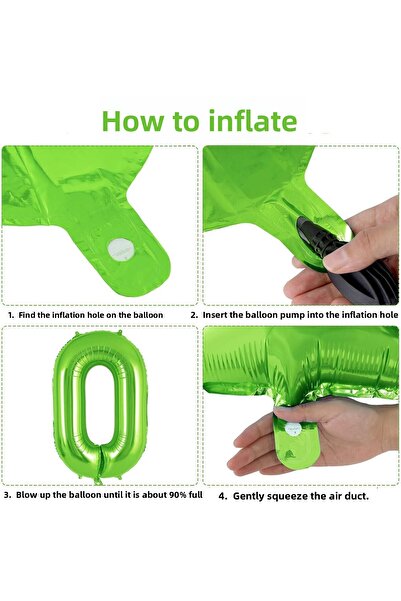 How to inflate

1. Find the inflation hole on the balloon

2. Insert the balloon pump into the inflation hole

3. Blow up the balloon until it is about 90% full

4. Gently squeeze the air duct.