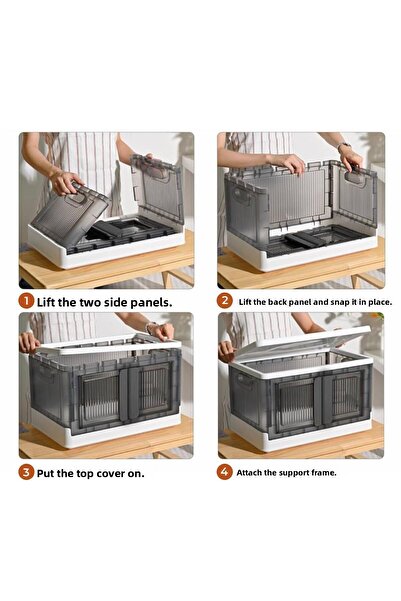 1 Lift the two side panels.

2 Lift the back panel and snap it in place.

3 Put the top cover on.

4 Attach the support frame.