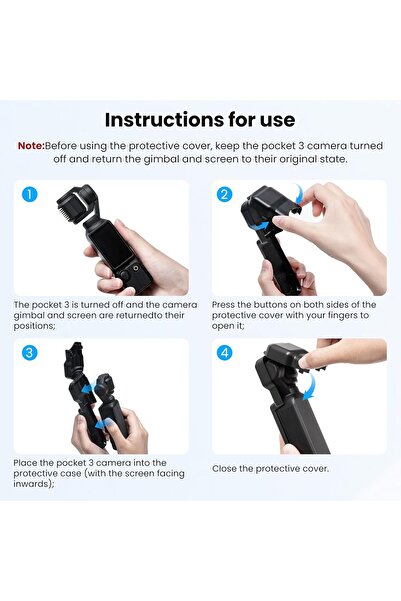 Instructions for use

Note:Before using the protective cover, keep the pocket 3 camera turned off and return the gimbal and screen to their original state.

1

The pocket 3 is turned off and the camera gimbal and screen are returnedto their positions;

2

Press the buttons on both sides of the protective cover with your fingers to open it;

3

Place the pocket 3 camera into the protective case (with the screen facing inwards);

4

Close the protective cover.