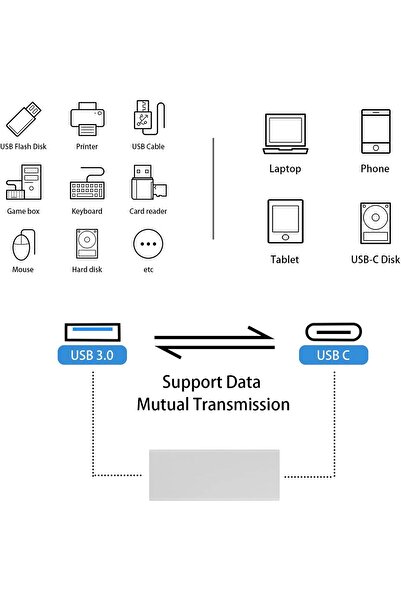 USB Flash Disk
Printer
USB Cable
Game box
Keyboard
Card reader
Mouse
Hard disk
etc

Laptop
Phone
Tablet
USB-C Disk

USB 3.0
USB C

Support Data
Mutual Transmission