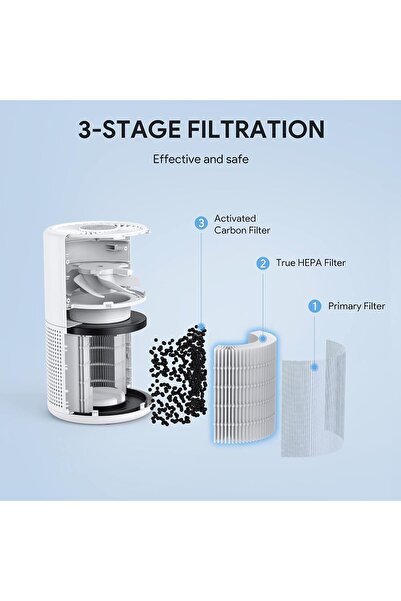 3-STAGE FILTRATION

Effective and safe

3 Activated Carbon Filter

2 True HEPA Filter

1 Primary Filter