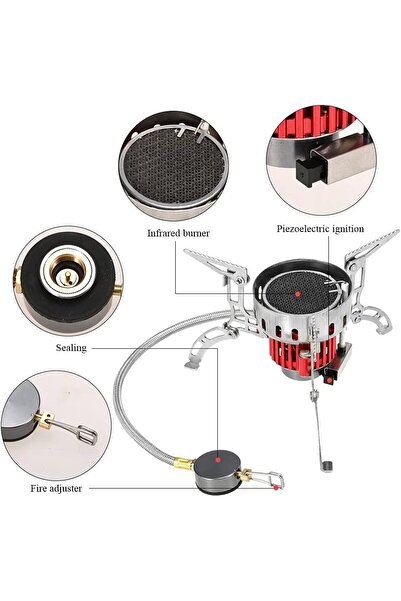 Infrared burner

Piezoelectric ignition

Sealing

Fire adjuster