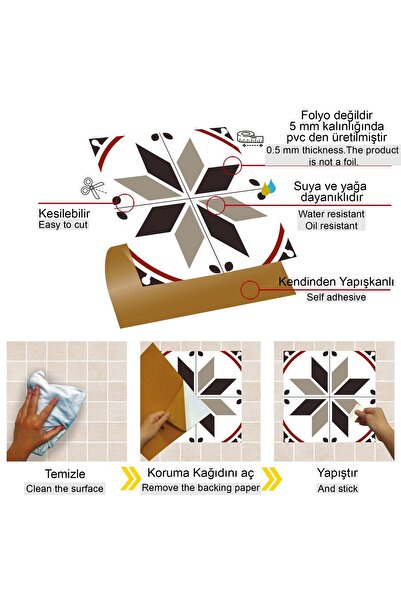 Folyo değildir
5 mm kalınlığında
pvc den üretilmiştir
0.5 mm thickness.The product is not a foil.

Suya ve yağa dayanıklıdır
Water resistant
Oil resistant

Kesilebilir
Easy to cut

Kendinden Yapışkanlı
Self adhesive

Temizle
Clean the surface

Koruma Kağıdını aç
Remove the backing paper

Yapıştır
And stick