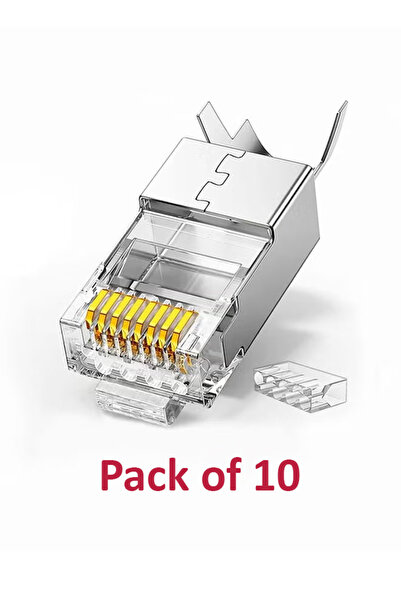 Pack of 10