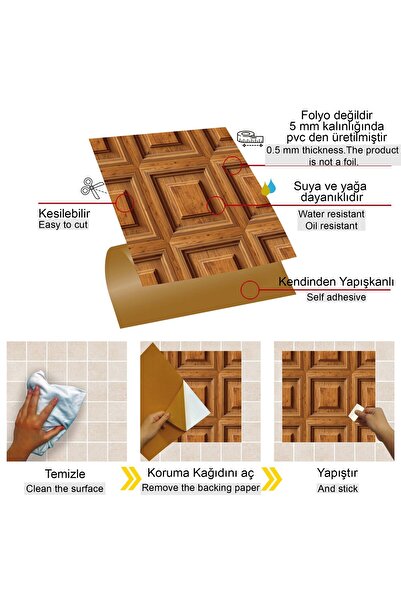 Folyo değildir
5 mm kalınlığında
pvc den üretilmiştir
0.5 mm thickness.The product is not a foil.

Suya ve yağa dayanıklıdır
Water resistant
Oil resistant

Kesilebilir
Easy to cut

Kendinden Yapışkanlı
Self adhesive

Temizle
Clean the surface

Koruma Kağıdını aç
Remove the backing paper

Yapıştır
And stick