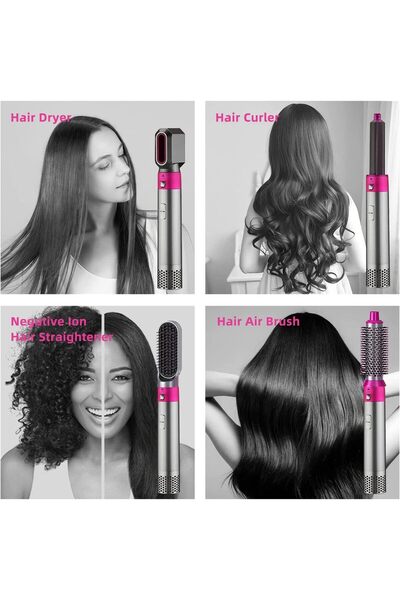 Hair Dryer

Hair Curler

Negative Ion
Hair Straightener

Hair Air Brush