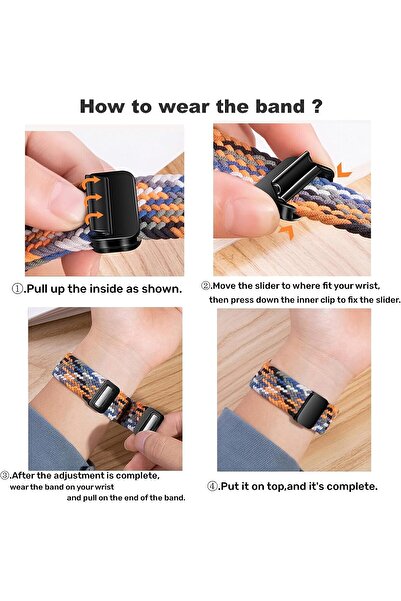 How to wear the band ?

①.Pull up the inside as shown.

②.Move the slider to where fit your wrist, then press down the inner clip to fix the slider.

③.After the adjustment is complete, wear the band on your wrist and pull on the end of the band.

④.Put it on top,and it's complete.