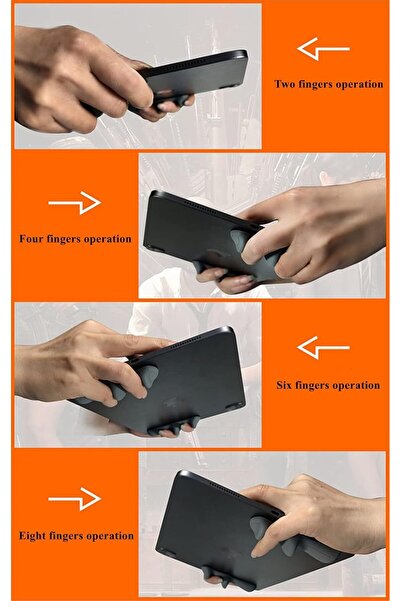 Two fingers operation

Four fingers operation

Six fingers operation

Eight fingers operation