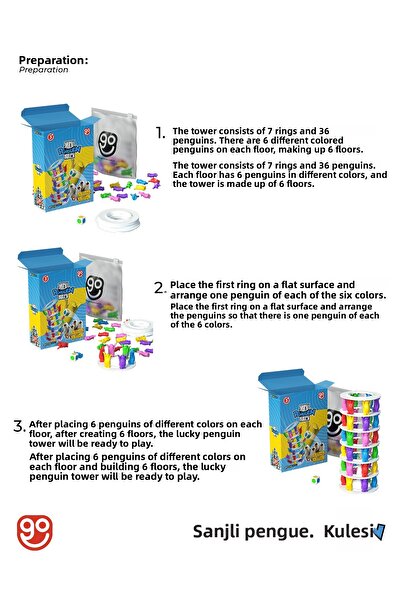 Preparation:
Preparation

1. The tower consists of 7 rings and 36 penguins. There are 6 different colored penguins on each floor, making up 6 floors.

The tower consists of 7 rings and 36 penguins. Each floor has 6 penguins in different colors, and the tower is made up of 6 floors.

2. Place the first ring on a flat surface and arrange one penguin of each of the six colors.

Place the first ring on a flat surface and arrange the penguins so that there is one penguin of each of the 6 colors.

3. After placing 6 penguins of different colors on each floor, after creating 6 floors, the lucky penguin tower will be ready to play.

After placing 6 penguins of different colors on each floor and building 6 floors, the lucky penguin tower will be ready to play.

Sanjli pengue. Kulesi