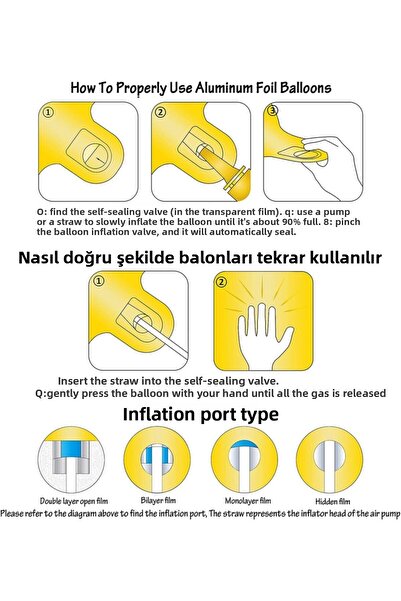 How To Properly Use Aluminum Foil Balloons

①

②

③

O: find the self-sealing valve (in the transparent film). q: use a pump or a straw to slowly inflate the balloon until it's about 90% full. 8: pinch the balloon inflation valve, and it will automatically seal.

Nasıl doğru şekilde balonları tekrar kullanılır

①

②

Insert the straw into the self-sealing valve.
Q:gently press the balloon with your hand until all the gas is released

Inflation port type

Double layer open film

Bilayer film

Monolayer film

Hidden film

Please refer to the diagram above to find the inflation port, The straw represents the inflator head of the air pump