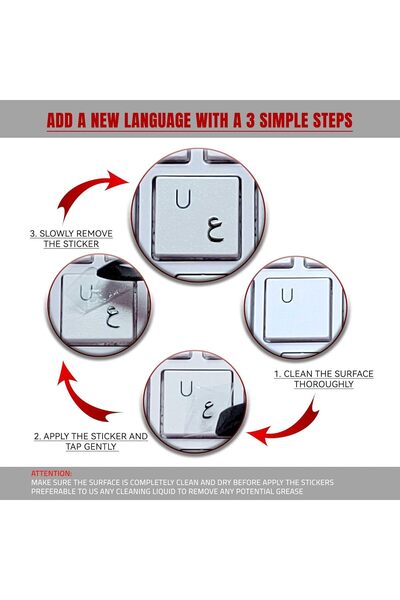 ADD A NEW LANGUAGE WITH A 3 SIMPLE STEPS

U
ع

3. SLOWLY REMOVE THE STICKER

U
ع

U

1. CLEAN THE SURFACE THOROUGHLY

U
ع

2. APPLY THE STICKER AND TAP GENTLY

ATTENTION:
MAKE SURE THE SURFACE IS COMPLETELY CLEAN AND DRY BEFORE APPLY THE STICKERS
PREFERABLE TO US ANY CLEANING LIQUID TO REMOVE ANY POTENTIAL GREASE