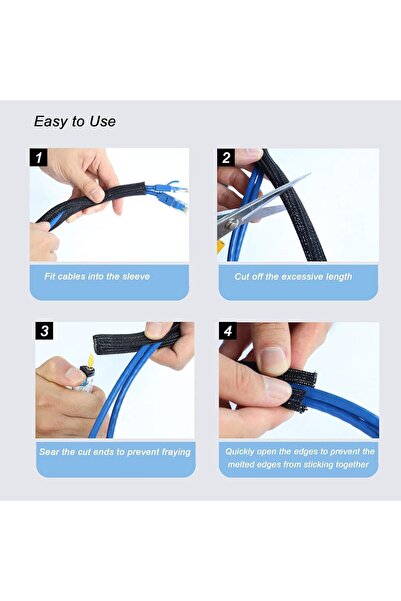 Easy to Use

1

Fit cables into the sleeve

2

Cut off the excessive length

3

Sear the cut ends to prevent fraying

4

Quickly open the edges to prevent the melted edges from sticking together