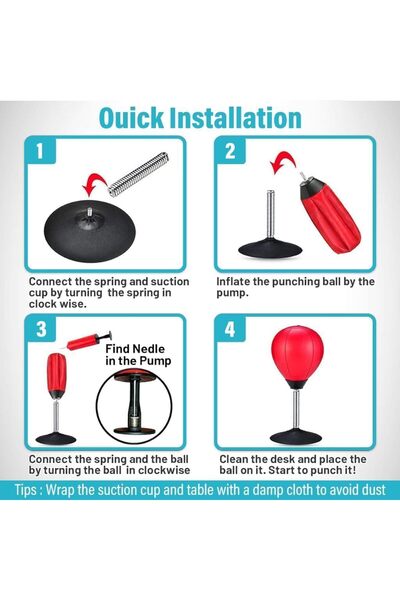 Ouick Installation

1

Connect the spring and suction cup by turning the spring in clock wise.

2

Inflate the punching ball by the pump.

3

Find Nedle in the Pump

Connect the spring and the ball by turning the ball in clockwise

4

Clean the desk and place the ball on it. Start to punch it!

Tips : Wrap the suction cup and table with a damp cloth to avoid dust