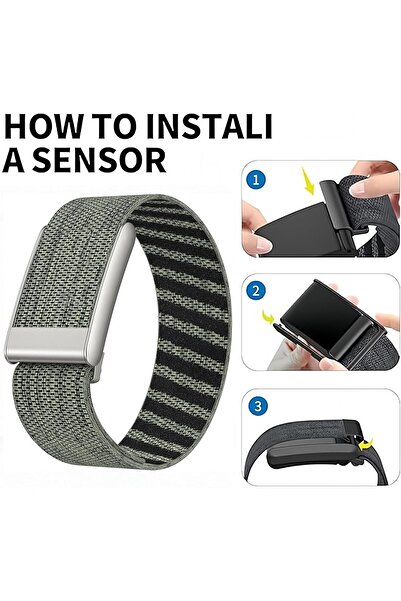 HOW TO INSTALI A SENSOR

1

2

3