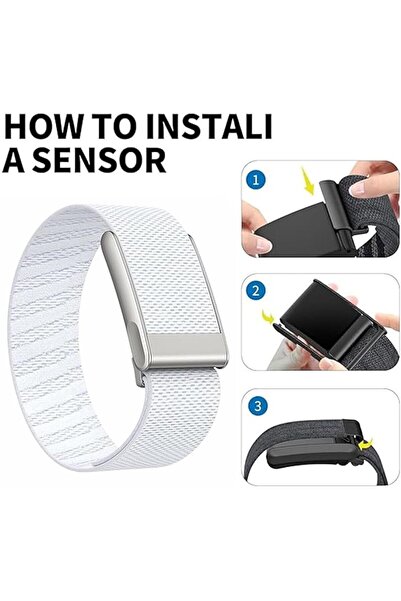 HOW TO INSTALI A SENSOR

1

2

3