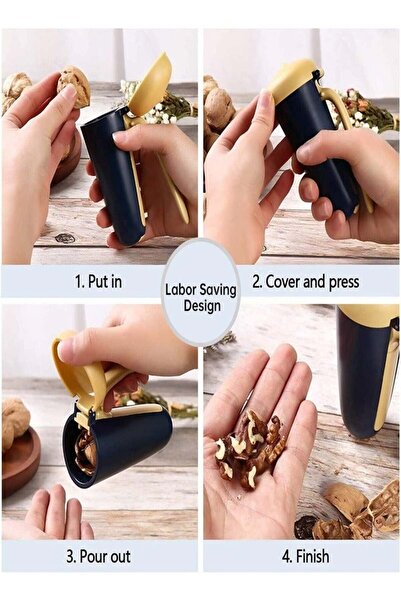 1. Put in

Labor Saving Design

2. Cover and press

3. Pour out

4. Finish