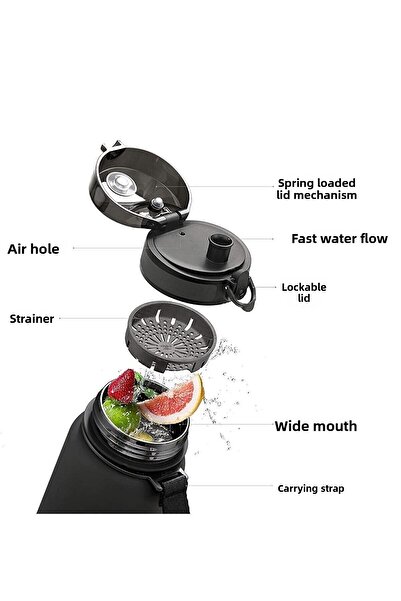 Spring loaded lid mechanism

Air hole

Fast water flow

Lockable lid

Strainer

Wide mouth

Carrying strap