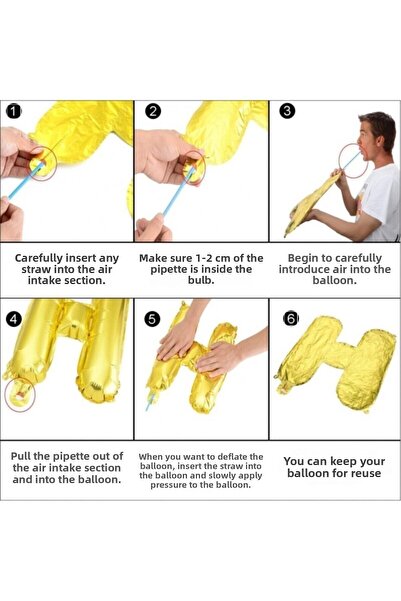 1

2

3

Carefully insert any straw into the air intake section.

Make sure 1-2 cm of the pipette is inside the bulb.

Begin to carefully introduce air into the balloon.

4

5

6

Pull the pipette out of the air intake section and into the balloon.

When you want to deflate the balloon, insert the straw into the balloon and slowly apply pressure to the balloon.

You can keep your balloon for reuse