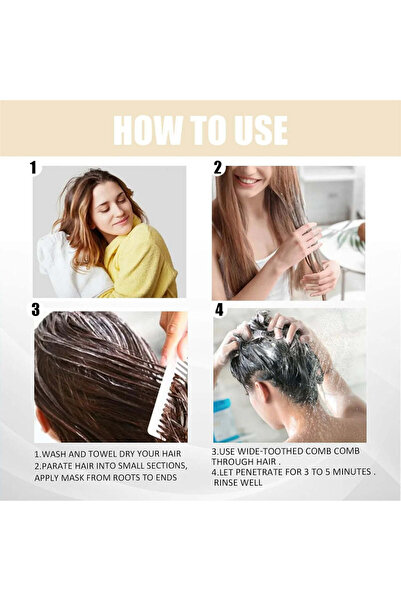 HOW TO USE

1

2

3

4

1.WASH AND TOWEL DRY YOUR HAIR
2.PARATE HAIR INTO SMALL SECTIONS, APPLY MASK FROM ROOTS TO ENDS

3.USE WIDE-TOOTHED COMB COMB THROUGH HAIR .
4.LET PENETRATE FOR 3 TO 5 MINUTES . RINSE WELL