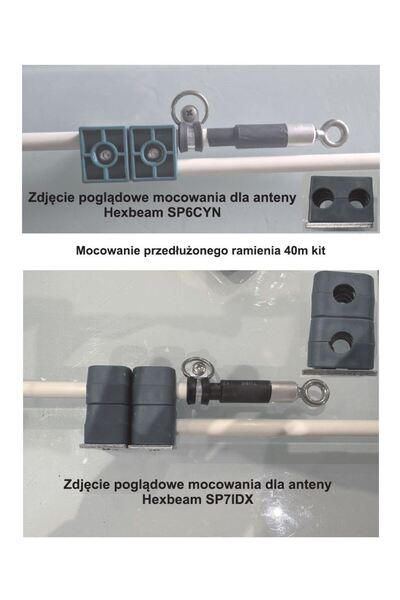 Zdjęcie poglądowe mocowania dla anteny
Hexbeam SP6CYN

Mocowanie przedłużonego ramienia 40m kit

Zdjęcie poglądowe mocowania dla anteny
Hexbeam SP7IDX